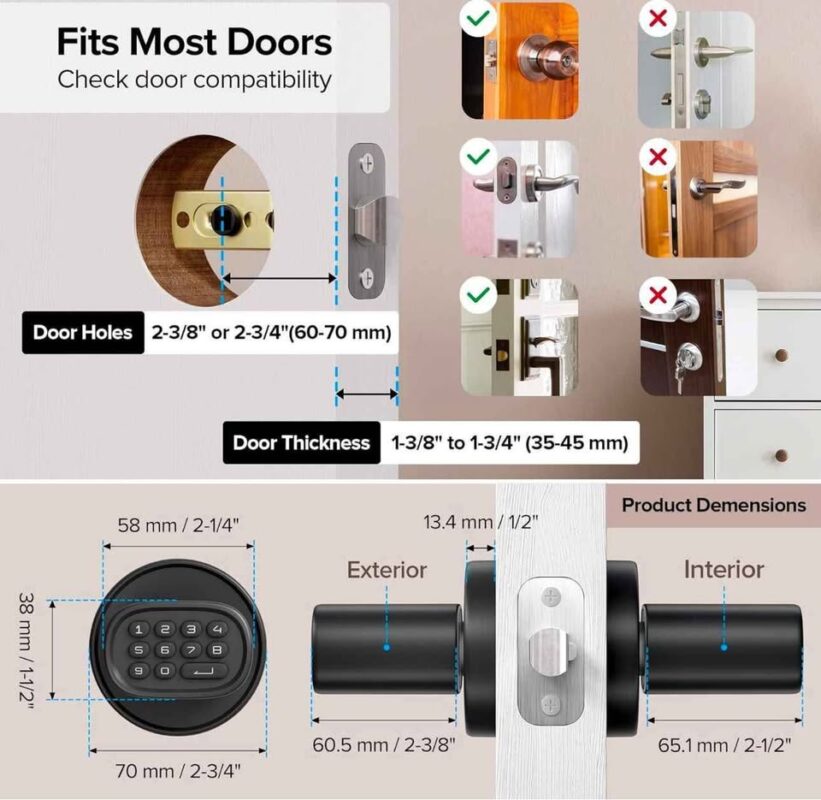 Fits Most Doors
Check door compatibility

Door Holes 2-3/8" or 2-3/4"(60-70 mm)

Door Thickness 1-3/8" to 1-3/4" (35-45 mm)

Product Demensions

58 mm / 2-1/4"

38 mm / 1-1/2"

1 2 3 4
5 6 7 8
9 0

70 mm / 2-3/4"

13.4 mm / 1/2"

Exterior

Interior

60.5 mm / 2-3/8"

65.1 mm / 2-1/2"